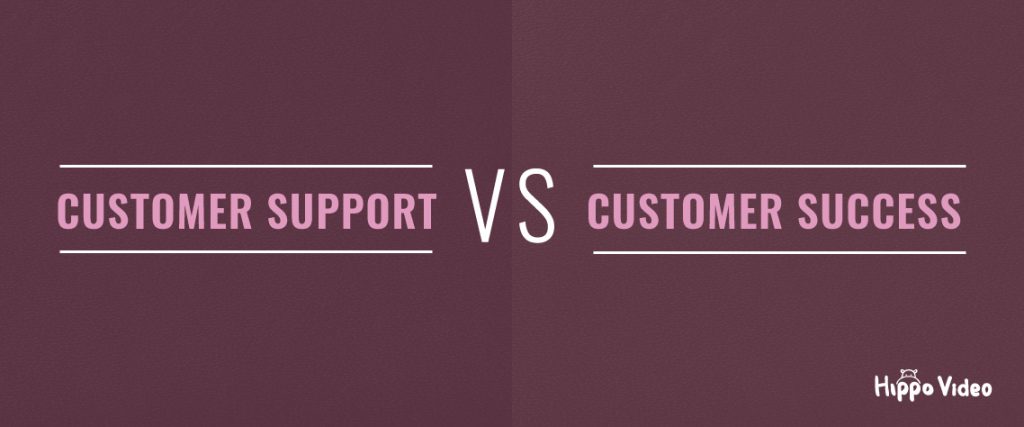 CUSTOMER SUPPORT VS CUSTOMER SUCCESS

Hippo Video